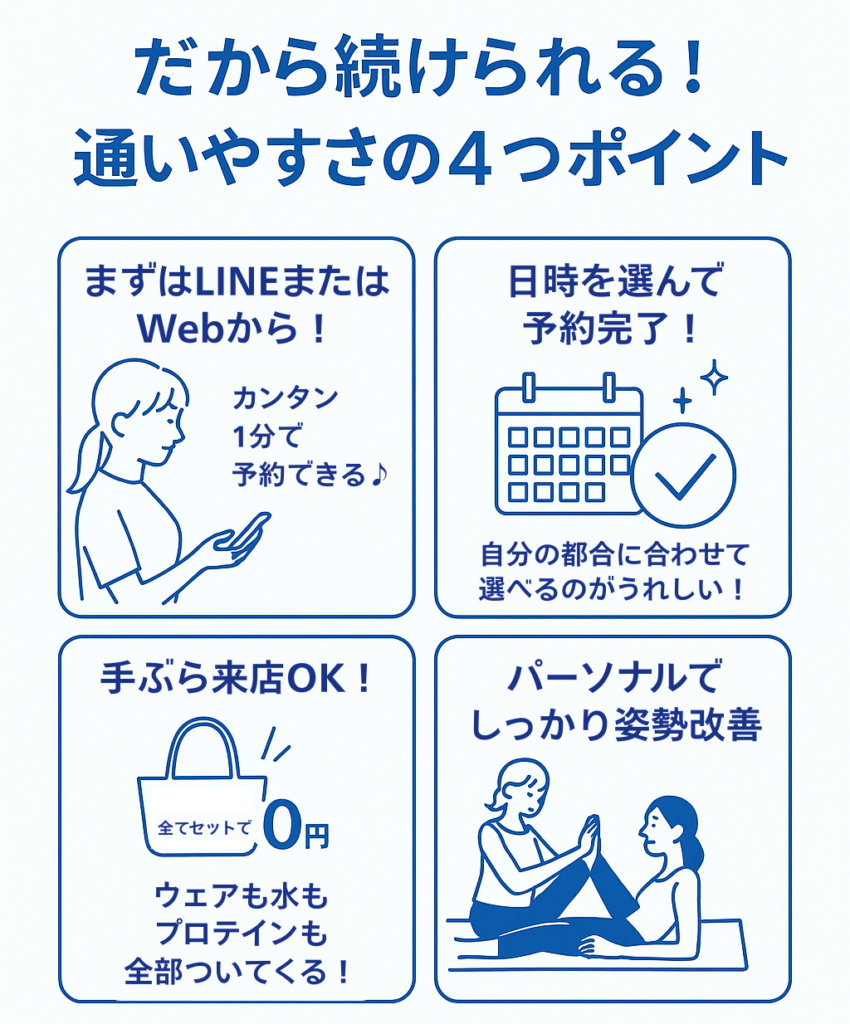 だから続けられる！
通いやすさの４つポイント

まずはLINEまたはWebから！

カンタン
1分で
予約できる♪

日時を選んで予約完了！

自分の都合に合わせて選べるのがうれしい！

手ぶら来店OK！

全てセットで 0円

ウェアも水も
プロテインも
全部ついてくる！

パーソナルでしっかり姿勢改善